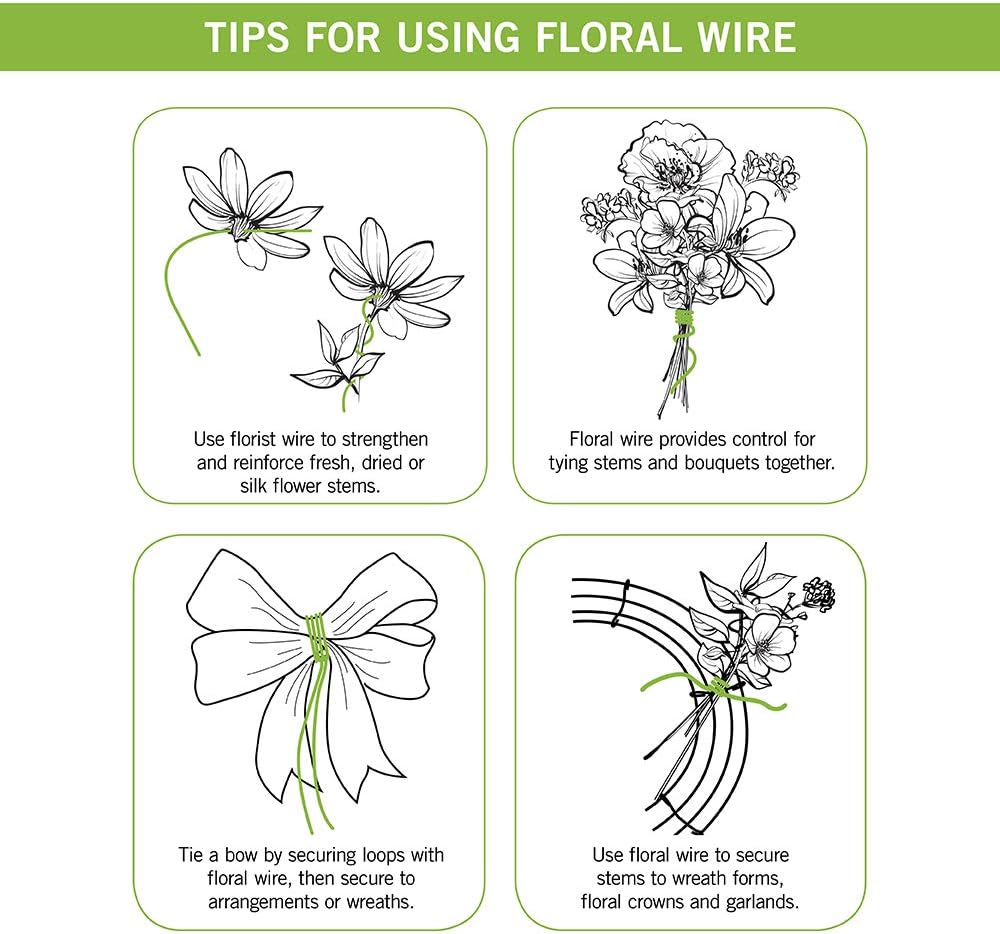 TIPS FOR USING FLORAL WIRE

Use florist wire to strengthen and reinforce fresh, dried or silk flower stems.

Floral wire provides control for tying stems and bouquets together.

Tie a bow by securing loops with floral wire, then secure to arrangements or wreaths.

Use floral wire to secure stems to wreath forms, floral crowns and garlands.